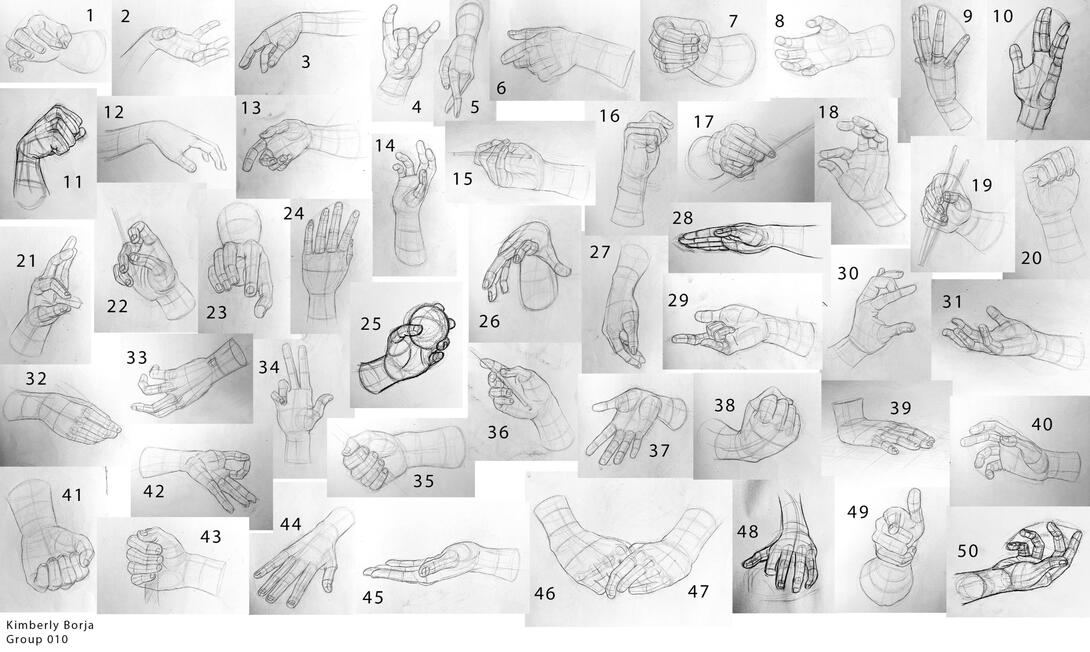 1
2
3
4
5
6
7
8
9
10
11
12
13
14
15
16
17
18
19
20
21
22
23
24
25
26
27
28
29
30
31
32
33
34
35
36
37
38
39
40
41
42
43
44
45
46
47
48
49
50

Kimberly Borja
Group 010