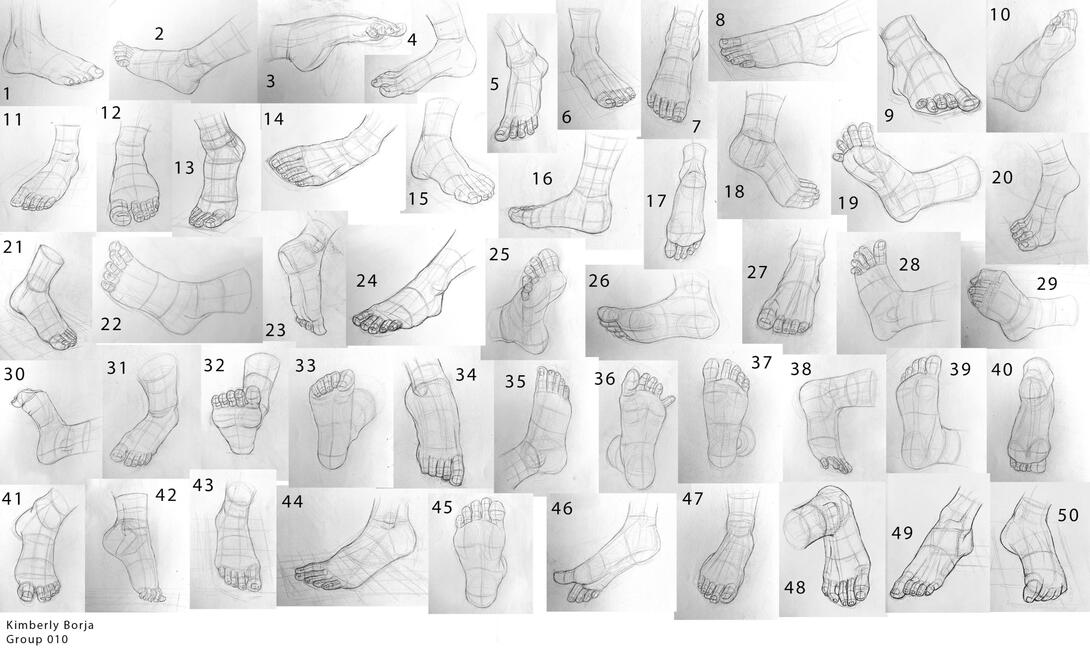 1
2
3
4
5
6
7
8
9
10
11
12
13
14
15
16
17
18
19
20
21
22
23
24
25
26
27
28
29
30
31
32
33
34
35
36
37
38
39
40
41
42
43
44
45
46
47
48
49
50

Kimberly Borja
Group 010